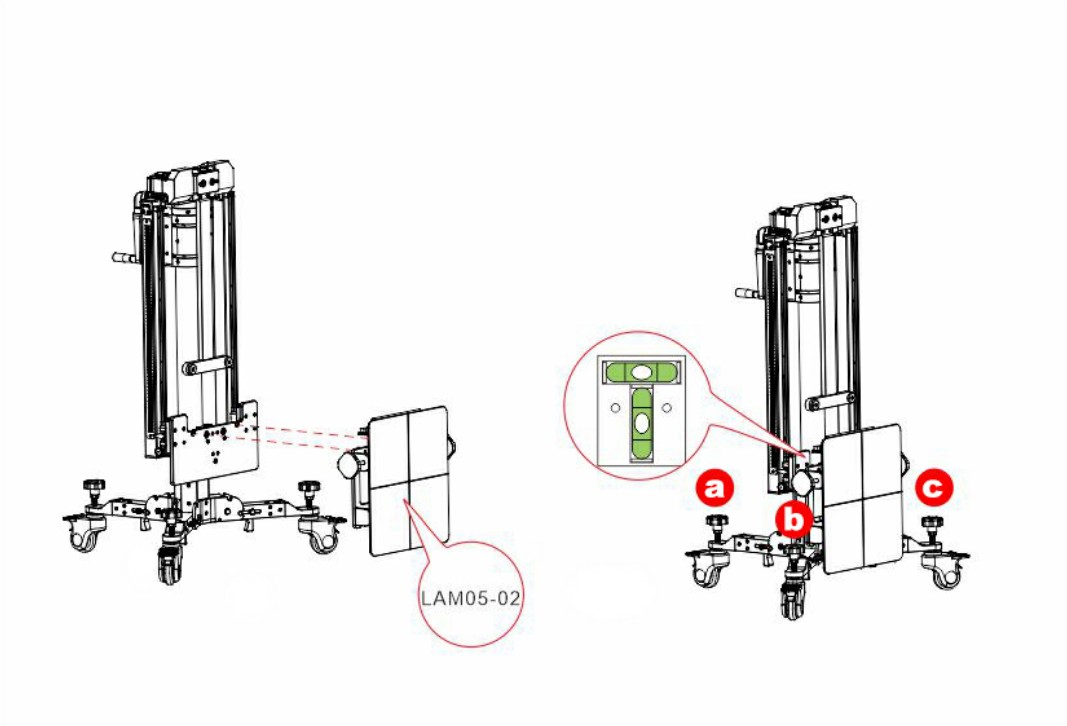 LAM05-02

a

b

c