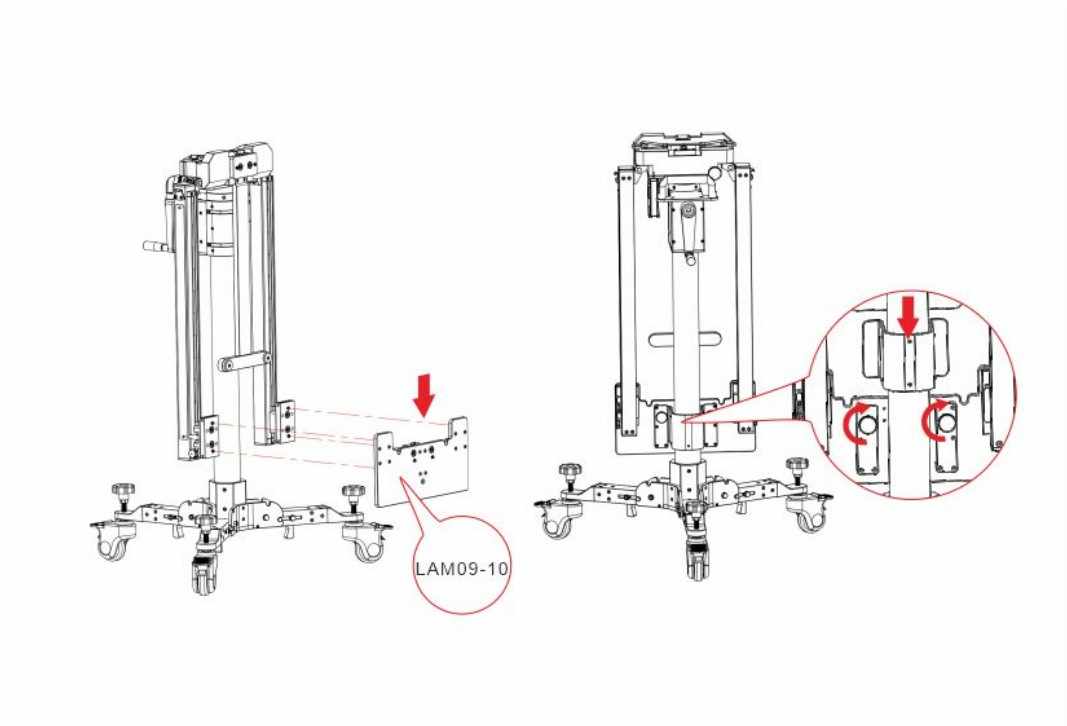 LAM09-10